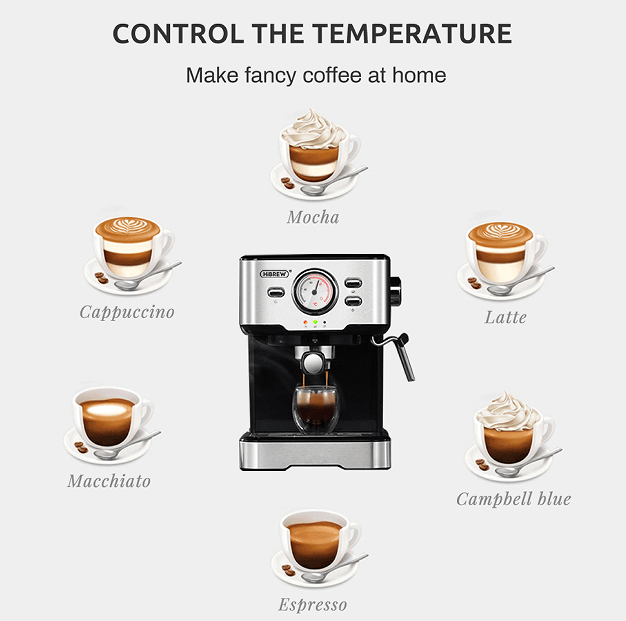 CONTROL THE TEMPERATURE

Make fancy coffee at home

Mocha

Cappuccino

HiBREW

Latte

Macchiato

Campbell blue

Espresso